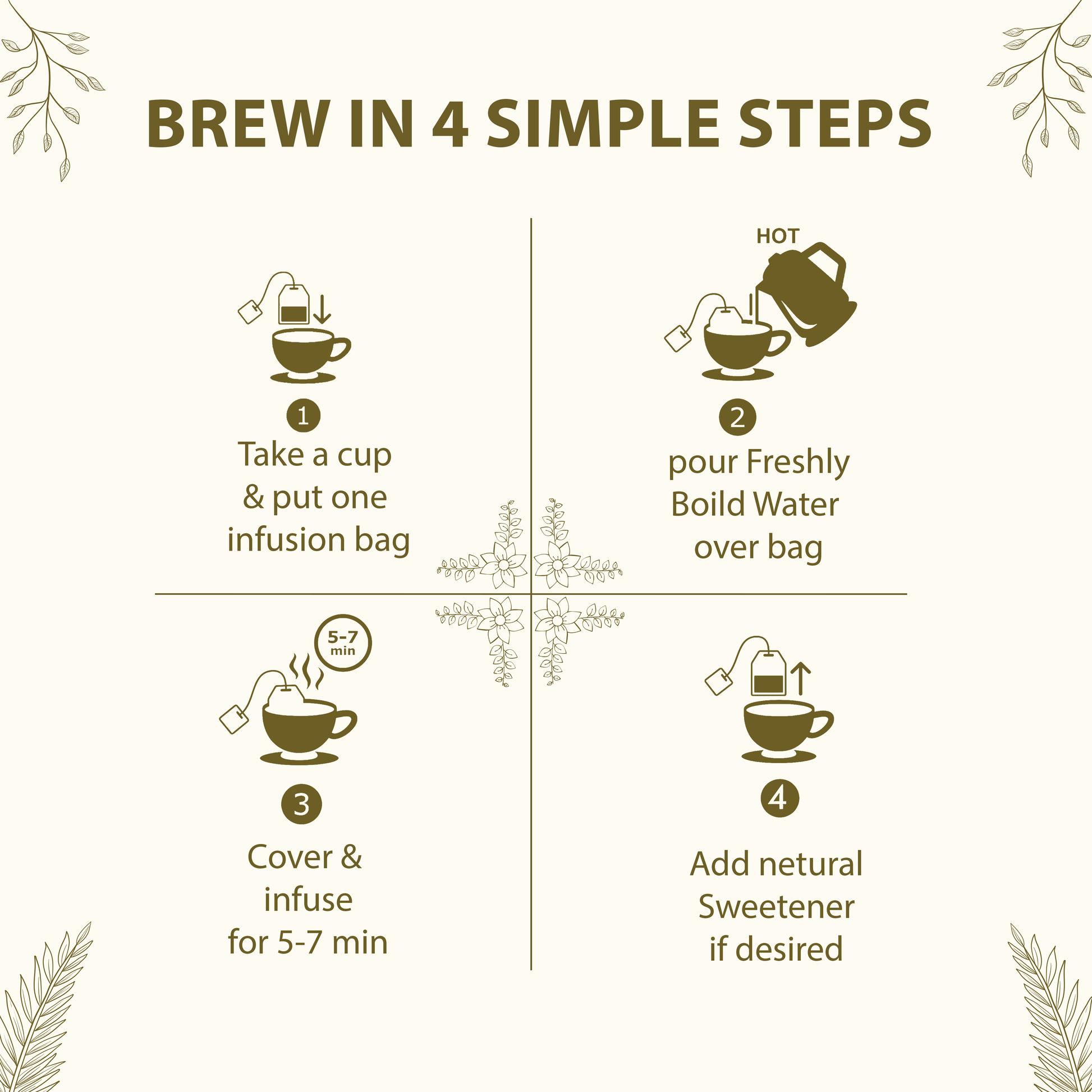 BREW IN 4 SIMPLE STEPS

1
Take a cup & put one infusion bag

HOT

2
pour Freshly Boild Water over bag

5-7 min

3
Cover & infuse for 5-7 min

4
Add netural Sweetener if desired