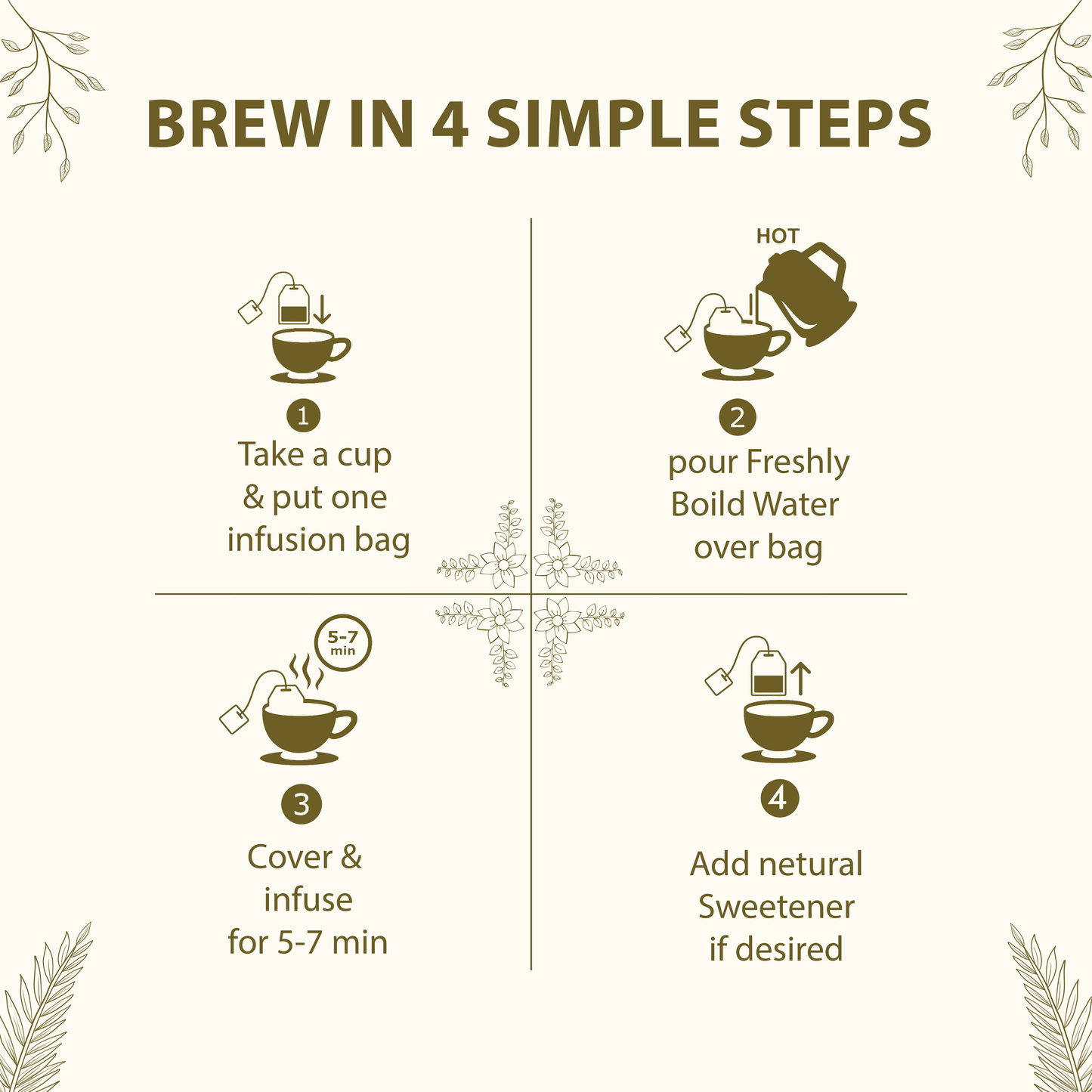 BREW IN 4 SIMPLE STEPS

1
Take a cup & put one infusion bag

HOT

2
pour Freshly Boild Water over bag

5-7 min

3
Cover & infuse for 5-7 min

4
Add netural Sweetener if desired