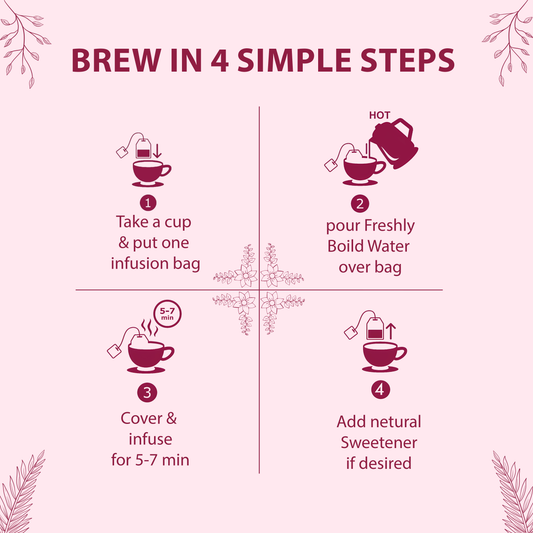 BREW IN 4 SIMPLE STEPS

1
Take a cup
& put one
infusion bag

HOT

2
pour Freshly
Boild Water
over bag

5-7
min

3
Cover &
infuse
for 5-7 min

4
Add netural
Sweetener
if desired