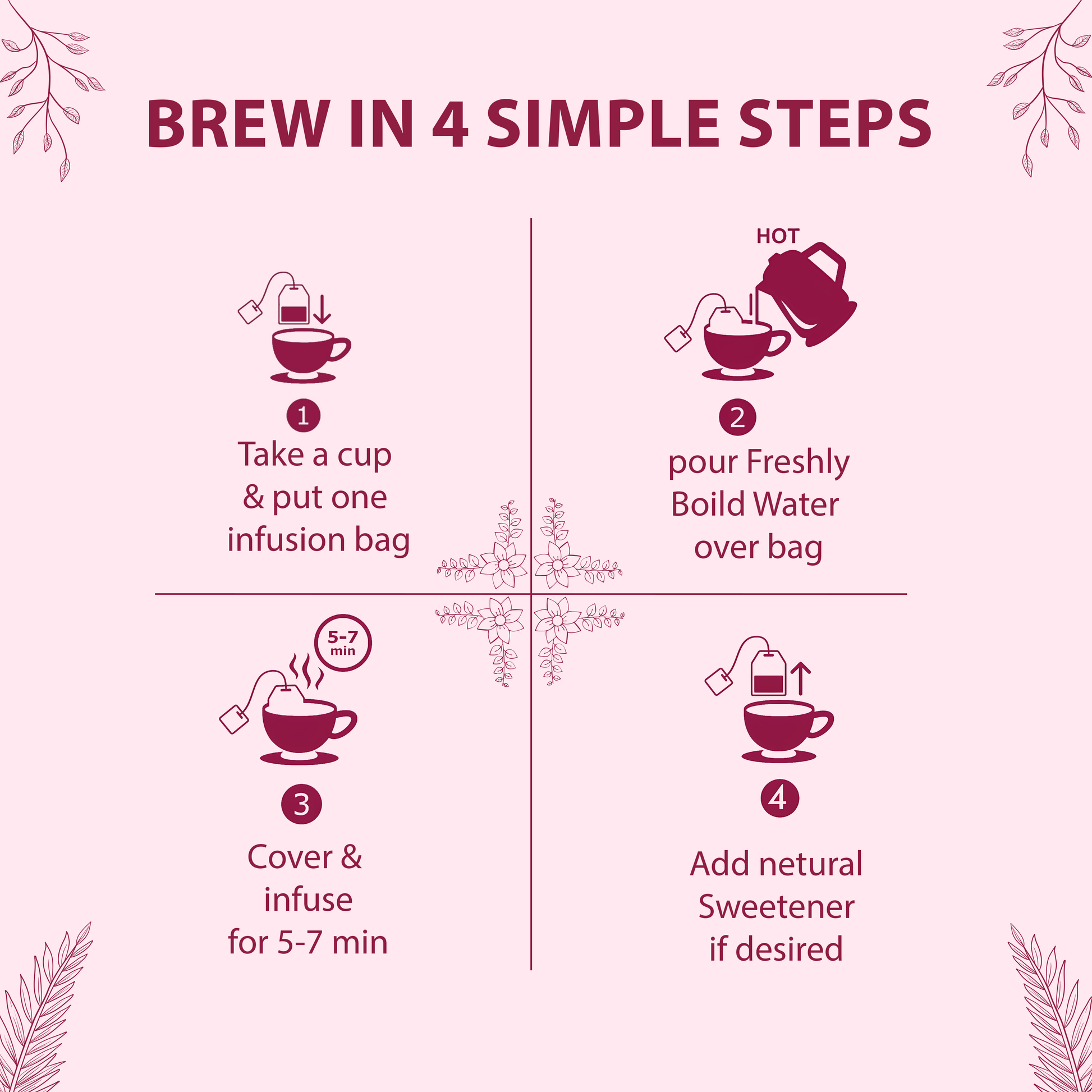 BREW IN 4 SIMPLE STEPS

1
Take a cup & put one infusion bag

HOT

2
pour Freshly Boild Water over bag

5-7 min

3
Cover & infuse for 5-7 min

4
Add netural Sweetener if desired