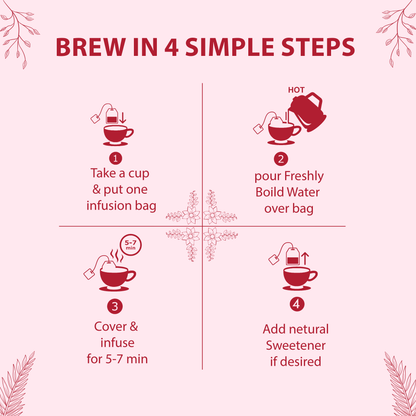 BREW IN 4 SIMPLE STEPS

1
Take a cup & put one infusion bag

HOT

2
pour Freshly Boild Water over bag

5-7 min

3
Cover & infuse for 5-7 min

4
Add netural Sweetener if desired