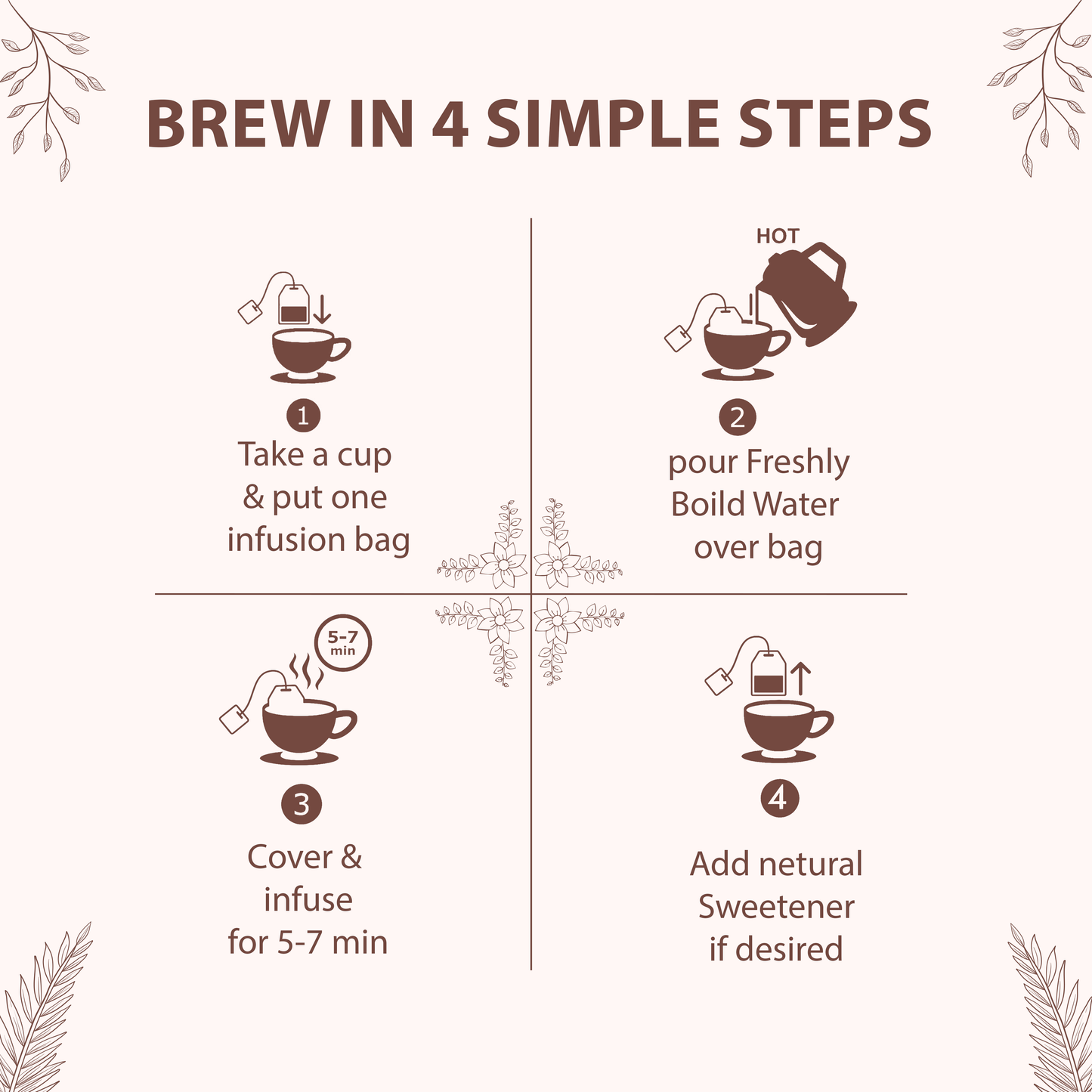 BREW IN 4 SIMPLE STEPS

1
Take a cup & put one infusion bag

HOT

2
pour Freshly Boild Water over bag

5-7 min

3
Cover & infuse for 5-7 min

4
Add netural Sweetener if desired