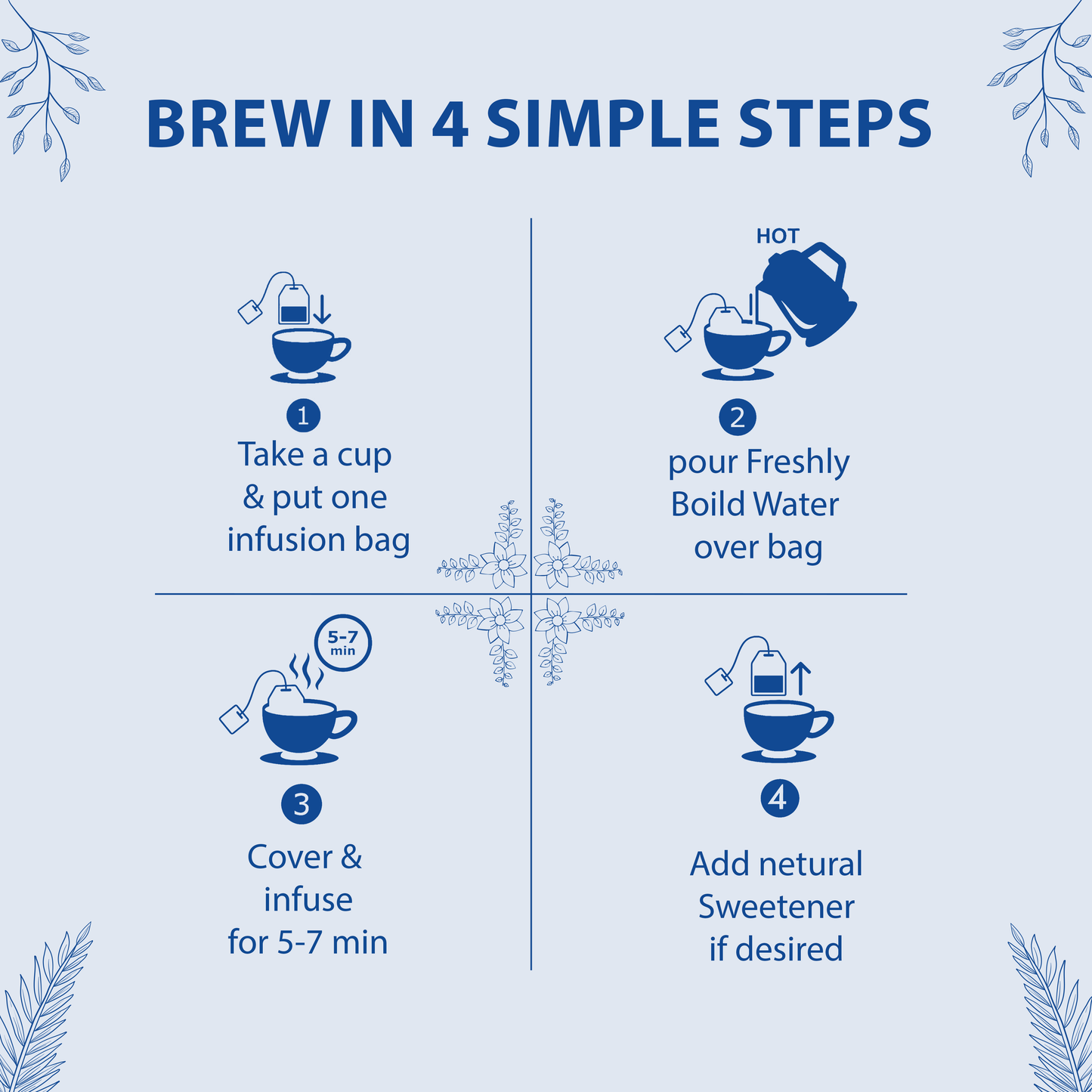 BREW IN 4 SIMPLE STEPS

1
Take a cup & put one infusion bag

HOT

2
pour Freshly Boild Water over bag

5-7 min

3
Cover & infuse for 5-7 min

4
Add netural Sweetener if desired