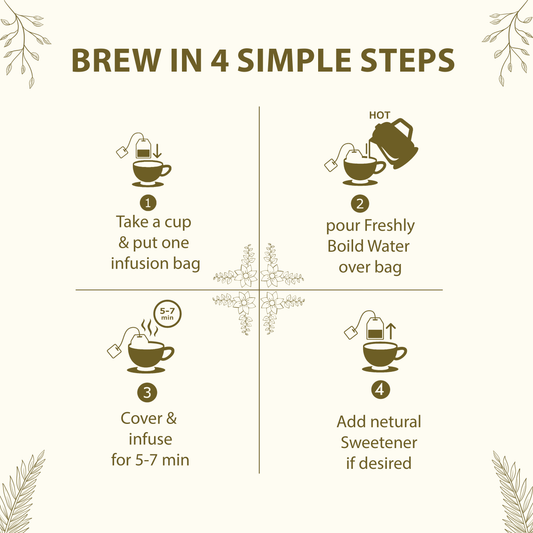 BREW IN 4 SIMPLE STEPS

1
Take a cup & put one infusion bag

HOT

2
pour Freshly Boild Water over bag

5-7 min

3
Cover & infuse for 5-7 min

4
Add netural Sweetener if desired