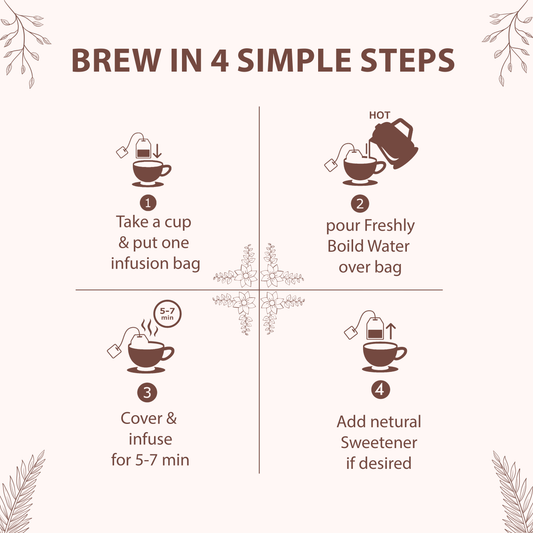 BREW IN 4 SIMPLE STEPS

1
Take a cup & put one infusion bag

HOT

2
pour Freshly Boild Water over bag

5-7 min

3
Cover & infuse for 5-7 min

4
Add netural Sweetener if desired